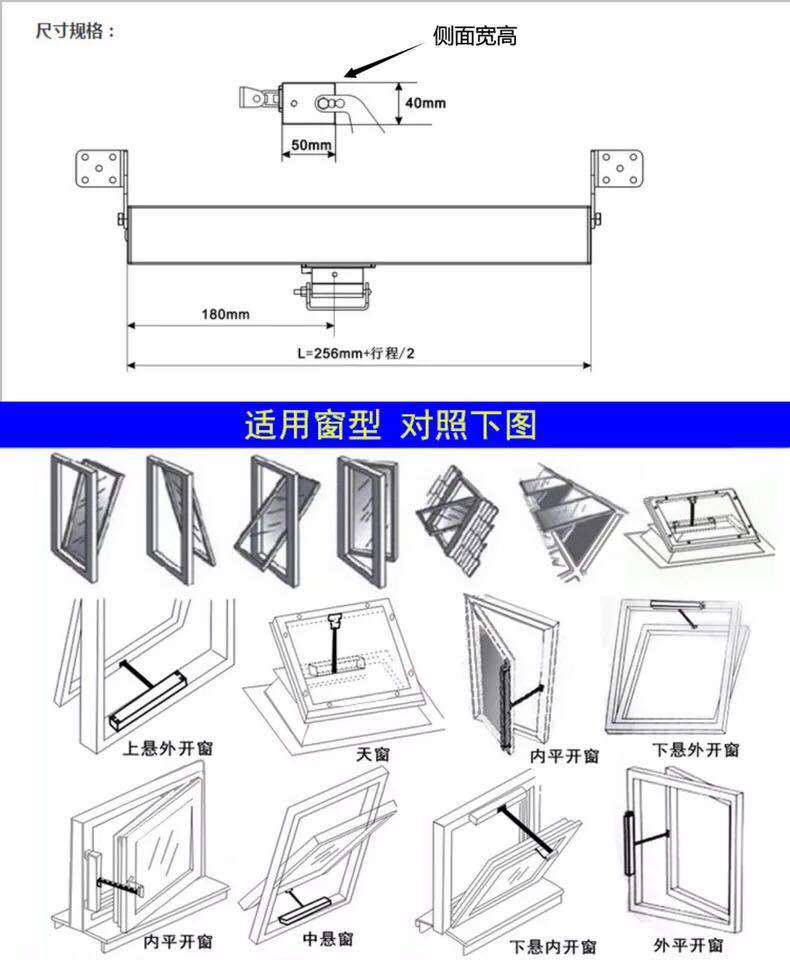 尺寸规格：

侧面宽高

40mm

50mm

180mm

L=256mm+行程/2

适用窗型 对照下图

上悬外开窗

天窗

内平开窗

下悬外开窗

内平开窗

中悬窗

下悬内开窗

外平开窗