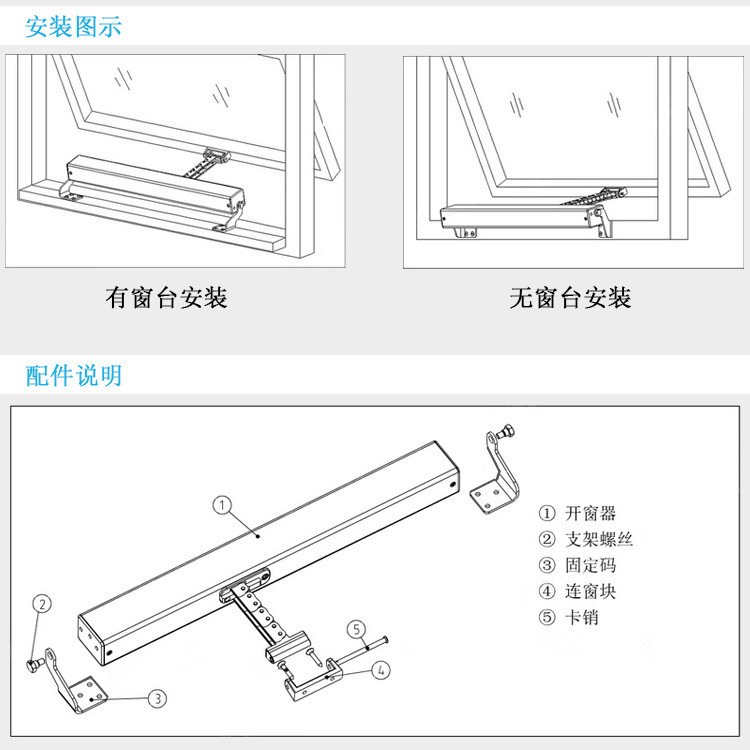 安装图示

有窗台安装

无窗台安装

配件说明

1

2

3

4

5

① 开窗器
② 支架螺丝
③ 固定码
④ 连窗块
⑤ 卡销